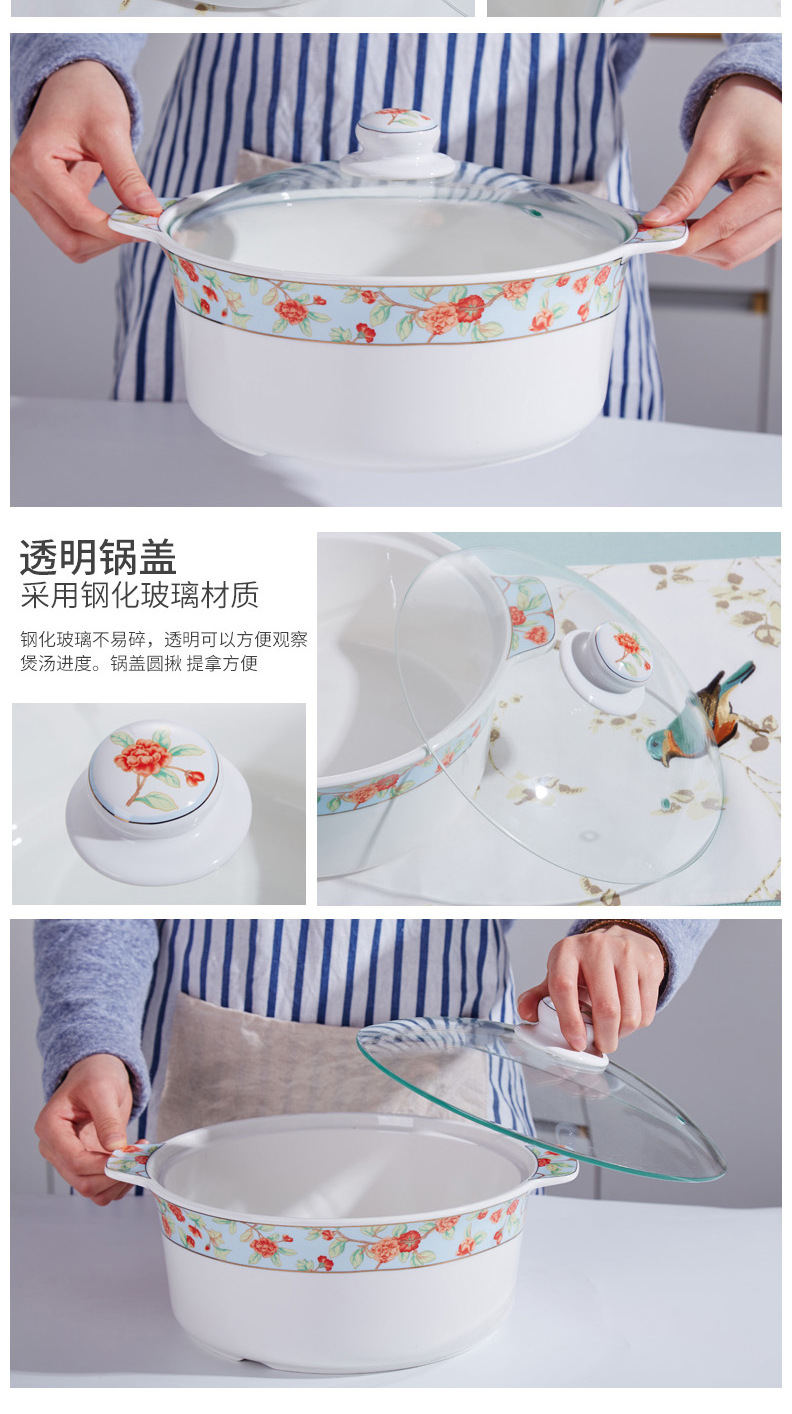 透明锅盖
采用钢化玻璃材质

钢化玻璃不易碎，透明可以方便观察煲汤进度。锅盖圆揪 提拿方便