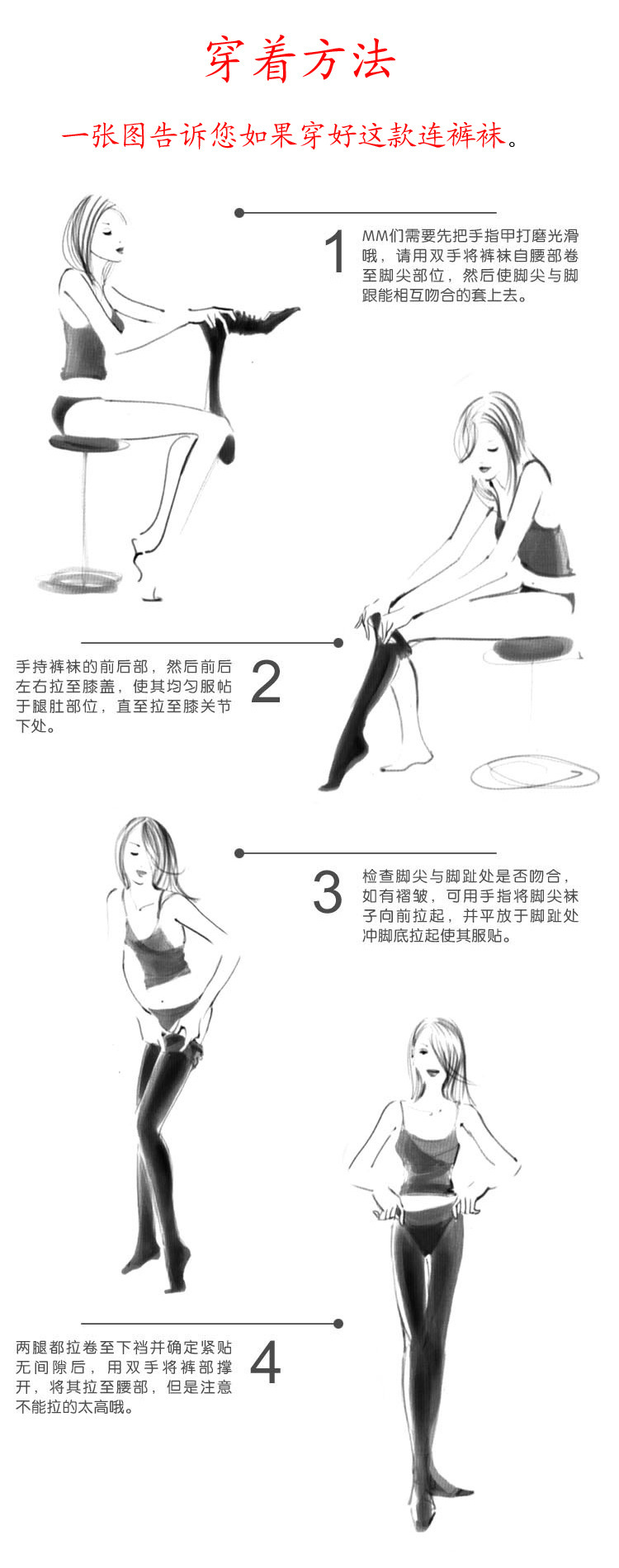 穿着方法

一张图告诉您如果穿好这款连裤袜。

1

MM们需要先把手指甲打磨光滑哦，请用双手将裤袜自腰部卷至脚尖部位，然后使脚尖与脚跟能相互吻合的套上去。

手持裤袜的前后部，然后前后左右拉至膝盖，使其均匀服帖于腿肚部位，直至拉至膝关节下处。

2

3

检查脚尖与脚趾处是否吻合，如有褶皱，可用手指将脚尖袜子向前拉起，并平放于脚趾处冲脚底拉起使其服贴。

两腿都拉卷至下裆并确定紧贴无间隙后，用双手将裤部撑开，将其拉至腰部，但是注意不能拉的太高哦。

4