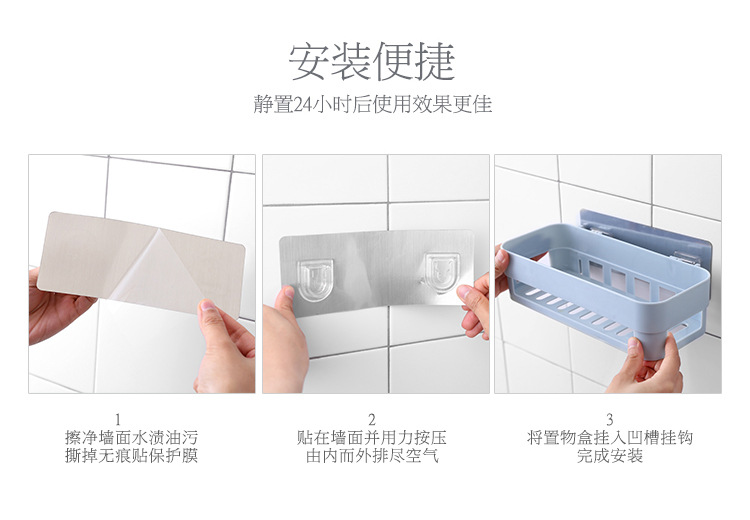 安装便捷

静置24小时后使用效果更佳

1
擦净墙面水渍油污
撕掉无痕贴保护膜

2
贴在墙面并用力按压
由内而外排尽空气

3
将置物盒挂入凹槽挂钩
完成安装