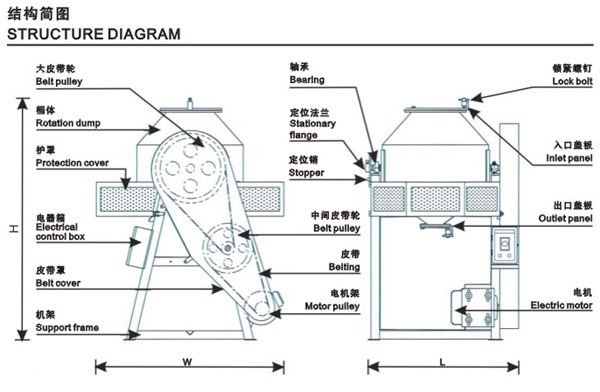 结构简图
STRUCTURE DIAGRAM

大皮带轮
Belt pulley

桶体
Rotation dump

护罩
Protection cover

电器箱
Electrical control box

皮带罩
Belt cover

机架
Support frame

H

W

轴承
Bearing

定位法兰
Stationary flange

定位销
Stopper

中间皮带轮
Belt pulley

皮带
Belting

电机架
Motor pulley

锁紧螺钉
Lock bolt

入口盖板
Inlet panel

出口盖板
Outlet panel

电机
Electric motor

L