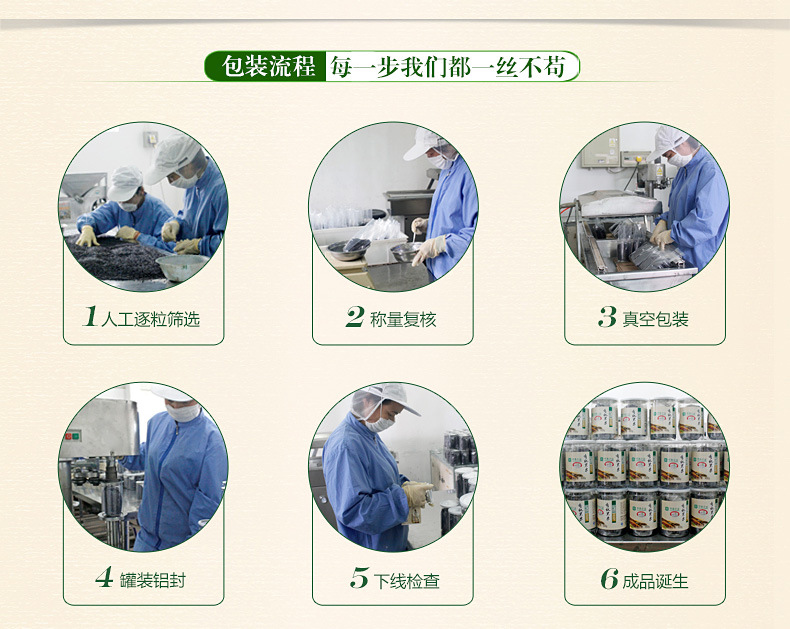 包装流程 每一步我们都一丝不苟

1 人工逐粒筛选

2 称量复核

3 真空包装

4 罐装铝封

5 下线检查

6 成品诞生