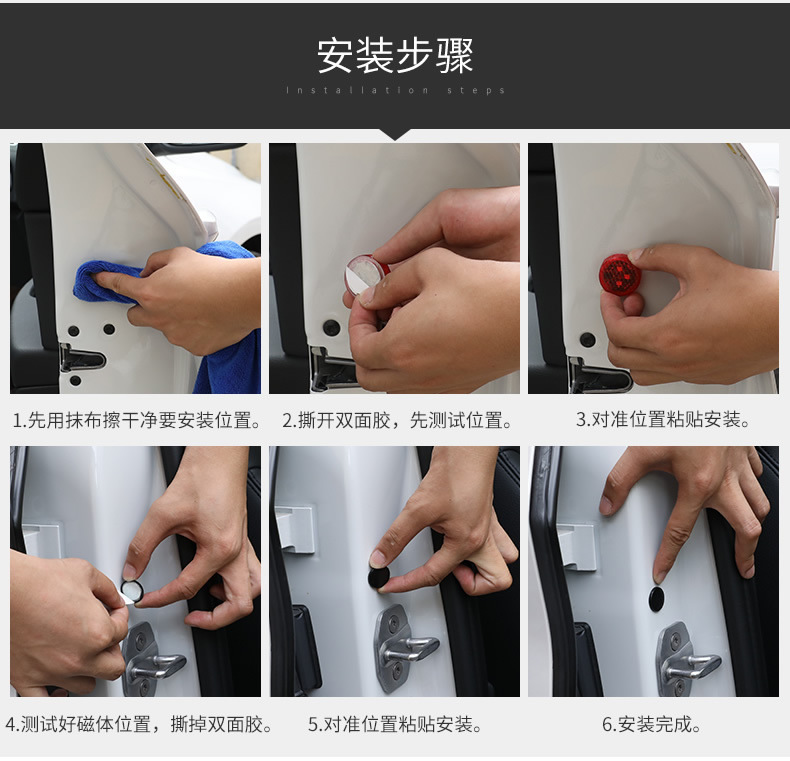 安装步骤

Installation steps

1.先用抹布擦干净要安装位置。

2.撕开双面胶，先测试位置。

3.对准位置粘贴安装。

4.测试好磁体位置，撕掉双面胶。

5.对准位置粘贴安装。

6.安装完成。