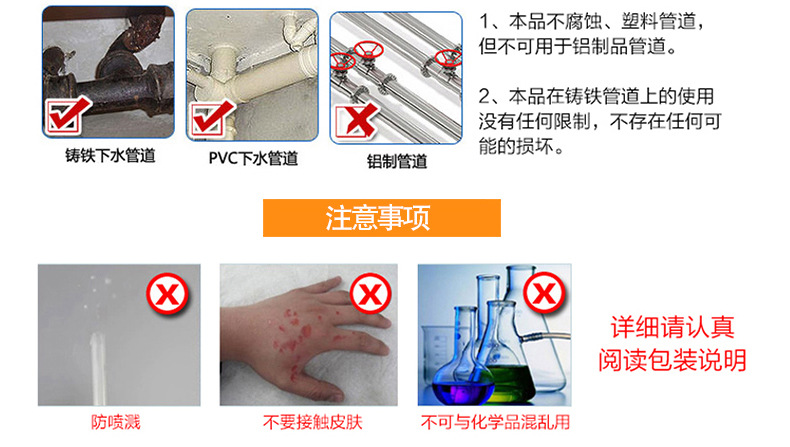 铸铁下水管道

PVC下水管道

铝制管道

1、本品不腐蚀、塑料管道，但不可用于铝制品管道。

2、本品在铸铁管道上的使用没有任何限制，不存在任何可能的损坏。

注意事项

防喷溅

不要接触皮肤

不可与化学品混乱用

详细请认真阅读包装说明