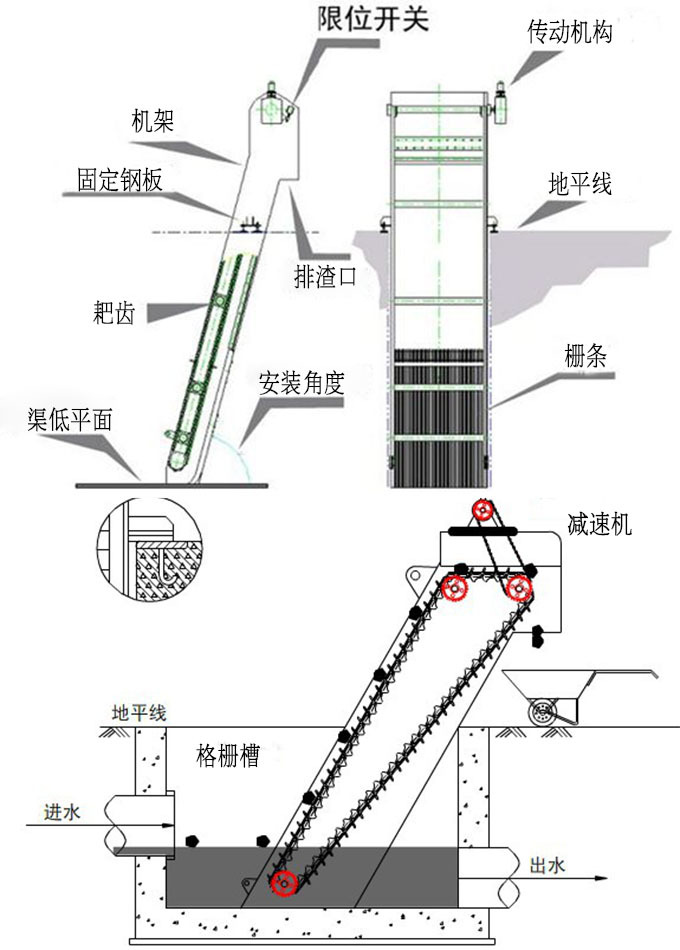 限位开关
传动机构
机架
固定钢板
地平线
排渣口
耙齿
栅条
安装角度
渠低平面
减速机
地平线
格栅槽
进水
出水