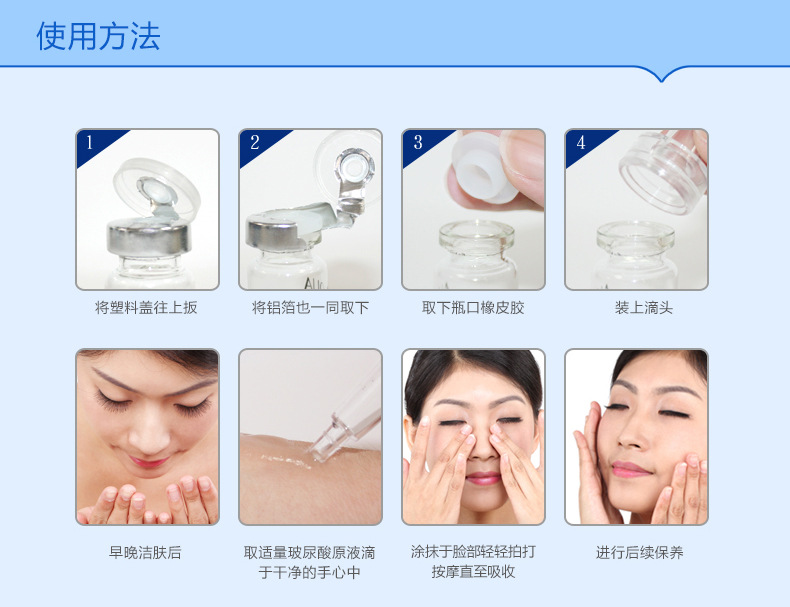 使用方法

1
将塑料盖往上扳

2
将铝箔也一同取下

3
取下瓶口橡皮胶

4
装上滴头

早晚洁肤后

取适量玻尿酸原液滴于干净的手心中

涂抹于脸部轻轻拍打按摩直至吸收

进行后续保养