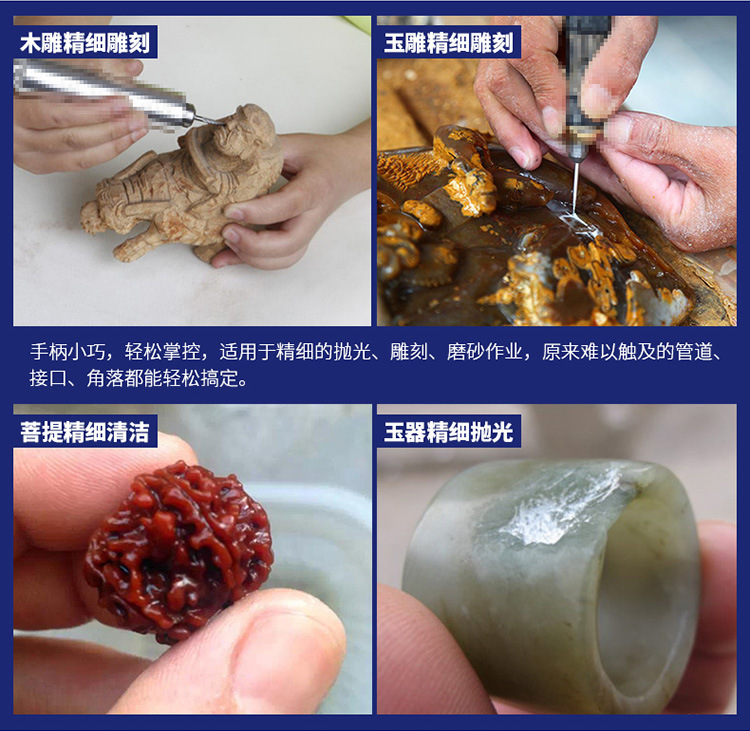 木雕精细雕刻

玉雕精细雕刻

手柄小巧，轻松掌控，适用于精细的抛光、雕刻、磨砂作业，原来难以触及的管道、接口、角落都能轻松搞定。

菩提精细清洁

玉器精细抛光