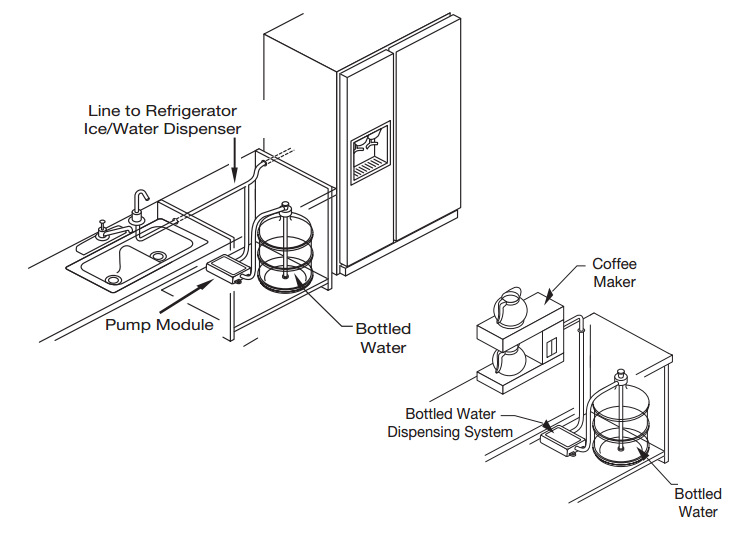 Line to Refrigerator
Ice/Water Dispenser

Pump Module

Bottled
Water

Coffee
Maker

Bottled Water
Dispensing System

Bottled
Water