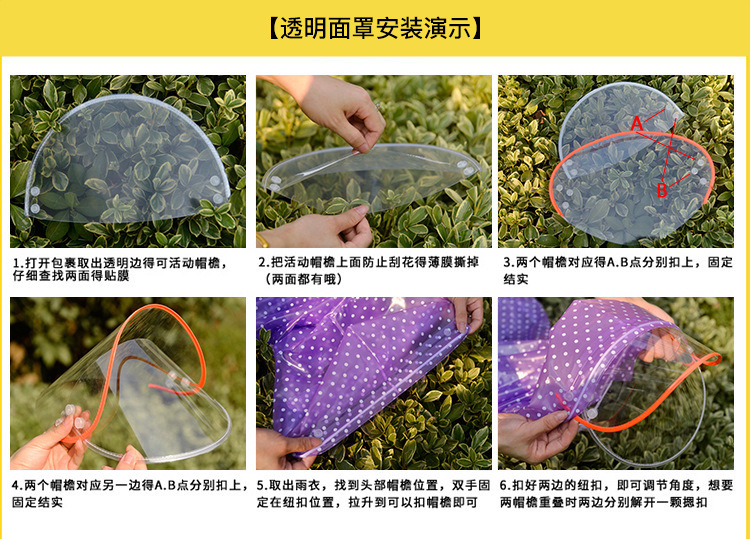 【透明面罩安装演示】

A

B

1.打开包裹取出透明边得可活动帽檐，仔细查找两面得贴膜

2.把活动帽檐上面防止刮花得薄膜撕掉（两面都有哦）

3.两个帽檐对应得A.B点分别扣上，固定结实

4.两个帽檐对应另一边得A.B点分别扣上，固定结实

5.取出雨衣，找到头部帽檐位置，双手固定在纽扣位置，拉升到可以扣帽檐即可

6.扣好两边的纽扣，即可调节角度，想要两帽檐重叠时两边分别解开一颗摁扣