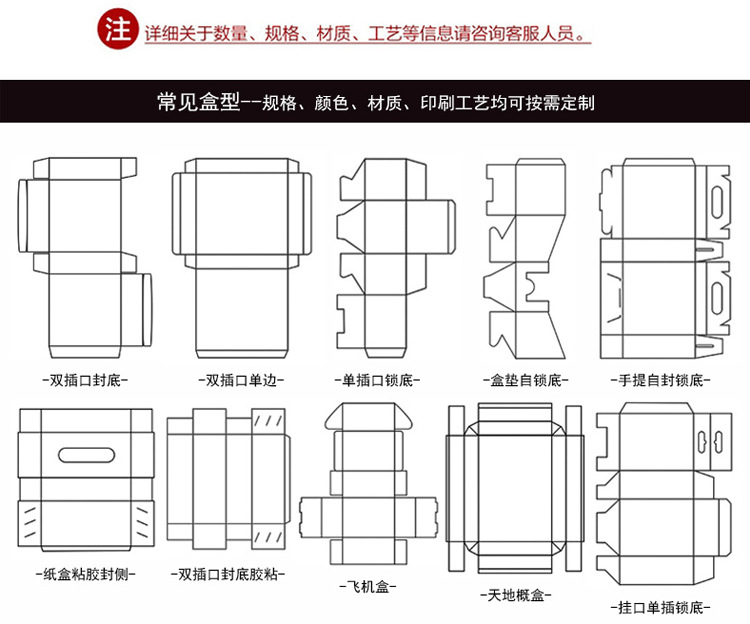 注 详细关于数量、规格、材质、工艺等信息请咨询客服人员。

常见盒型--规格、颜色、材质、印刷工艺均可按需定制

-双插口封底-

-双插口单边-

-单插口锁底-

-盒垫自锁底-

-手提自封锁底-

-纸盒粘胶封侧-

-双插口封底胶粘-

-飞机盒-

-天地概盒-

-挂口单插锁底-