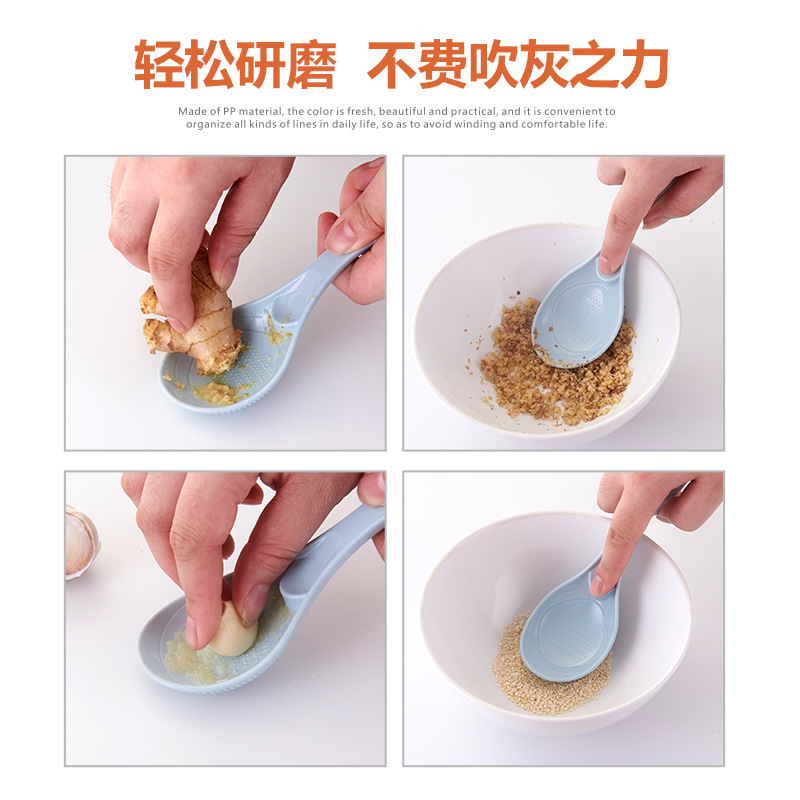 轻松研磨 不费吹灰之力

Made of PP material, the color is fresh, beautiful and practical, and it is convenient to organize all kinds of lines in daily life, so as to avoid winding and comfortable life.