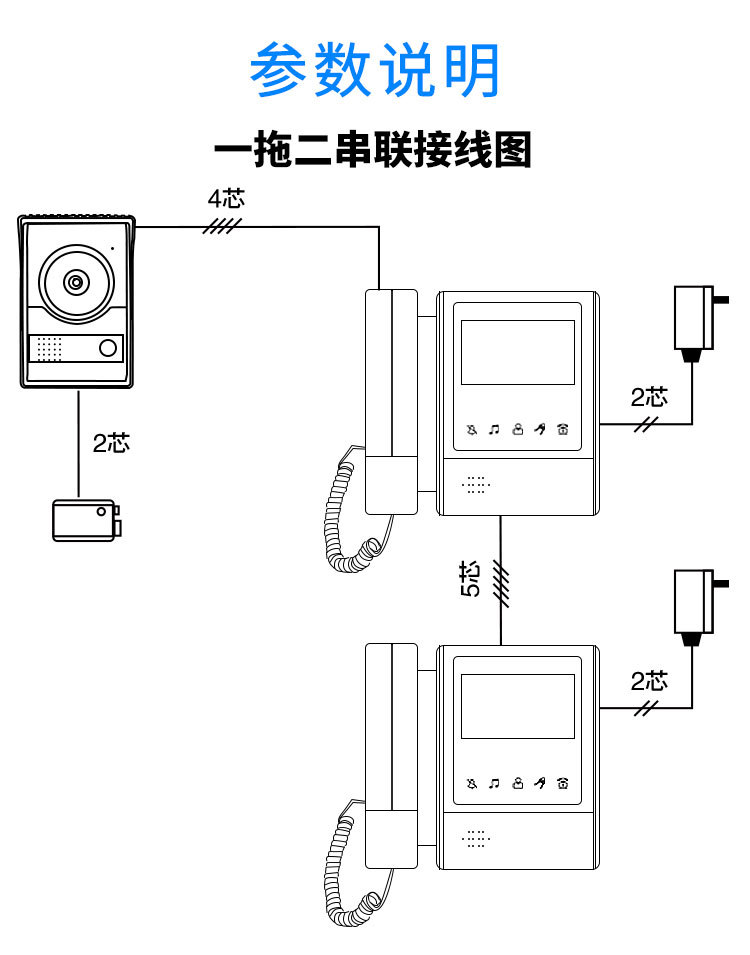 参数说明

一拖二串联接线图

4芯

2芯

2芯

5芯

2芯