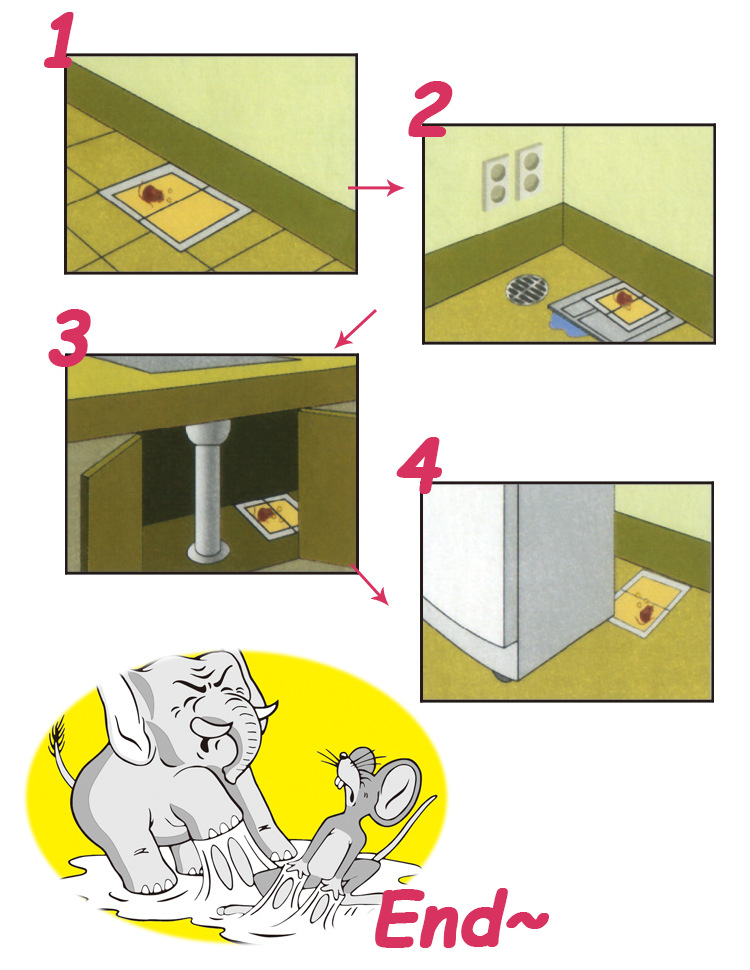 1

2

3

4

End~