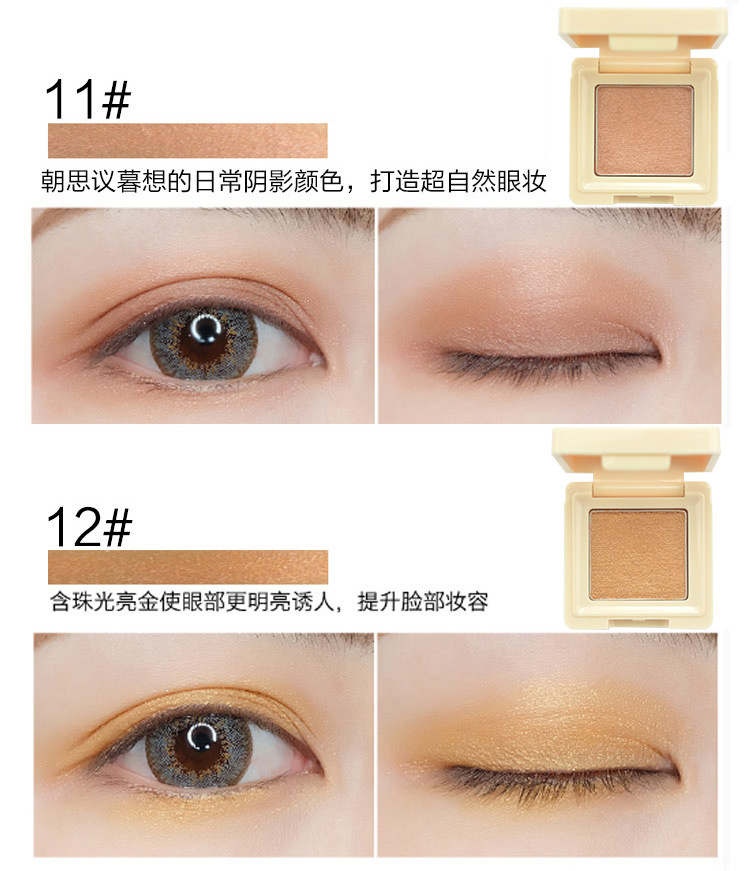 11#

朝思议暮想的日常阴影颜色，打造超自然眼妆

12#

含珠光亮金使眼部更明亮诱人，提升脸部妆容