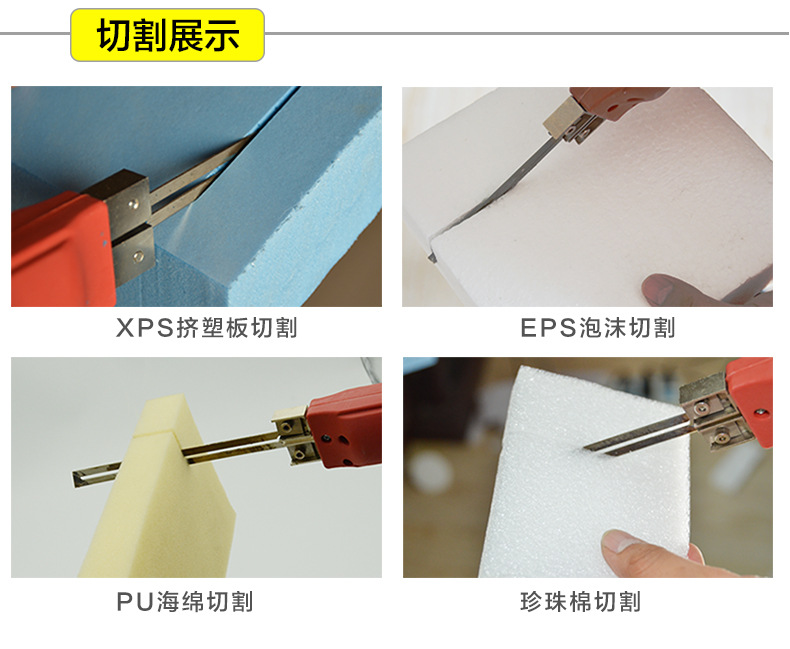 切割展示

XPS挤塑板切割

EPS泡沫切割

PU海绵切割

珍珠棉切割