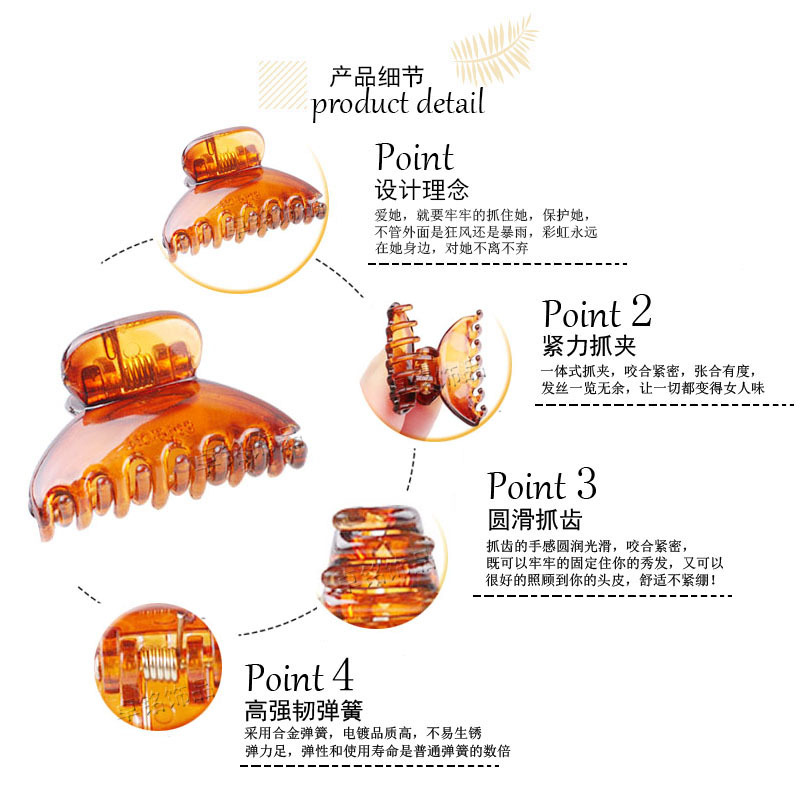 产品细节
product detail

Point
设计理念
爱她，就要牢牢的抓住她，保护她，不管外面是狂风还是暴雨，彩虹永远在她身边，对她不离不弃

Point 2
紧力抓夹
一体式抓夹，咬合紧密，张合有度，发丝一览无余，让一切都变得女人味

Point 3
圆滑抓齿
抓齿的手感圆润光滑，咬合紧密，既可以牢牢的固定住你的秀发，又可以很好的照顾到你的头皮，舒适不紧绷！

Point 4
高强韧弹簧
采用合金弹簧，电镀品质高，不易生锈弹力足，弹性和使用寿命是普通弹簧的数倍