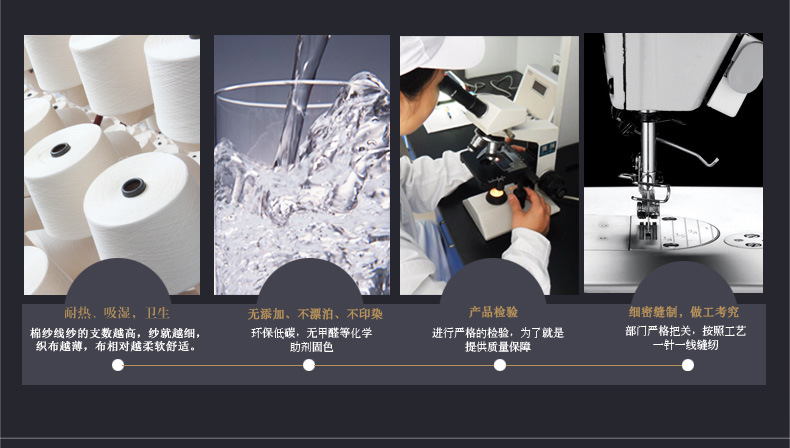 耐热、吸湿、卫生
棉纱线纱的支数越高，纱就越细，织布越薄，布相对越柔软舒适。

无添加、不漂泊、不印染
环保低碳，无甲醛等化学助剂固色

产品检验
进行严格的检验，为了就是提供质量保障

细密缝制，做工考究
部门严格把关，按照工艺一针一线缝纫