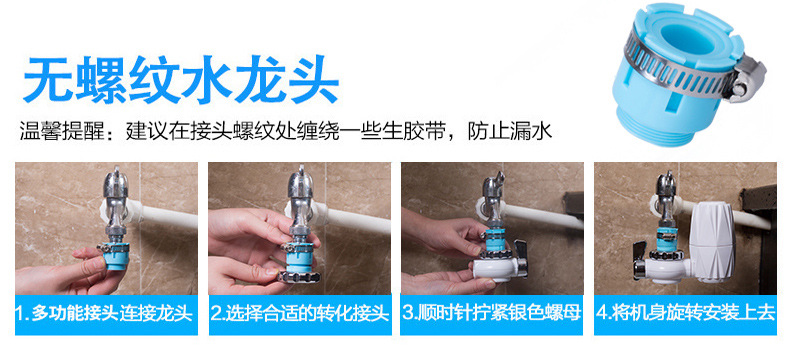 无螺纹水龙头

温馨提醒：建议在接头螺纹处缠绕一些生胶带，防止漏水

1.多功能接头连接龙头

2.选择合适的转化接头

3.顺时针拧紧银色螺母

4.将机身旋转安装上去