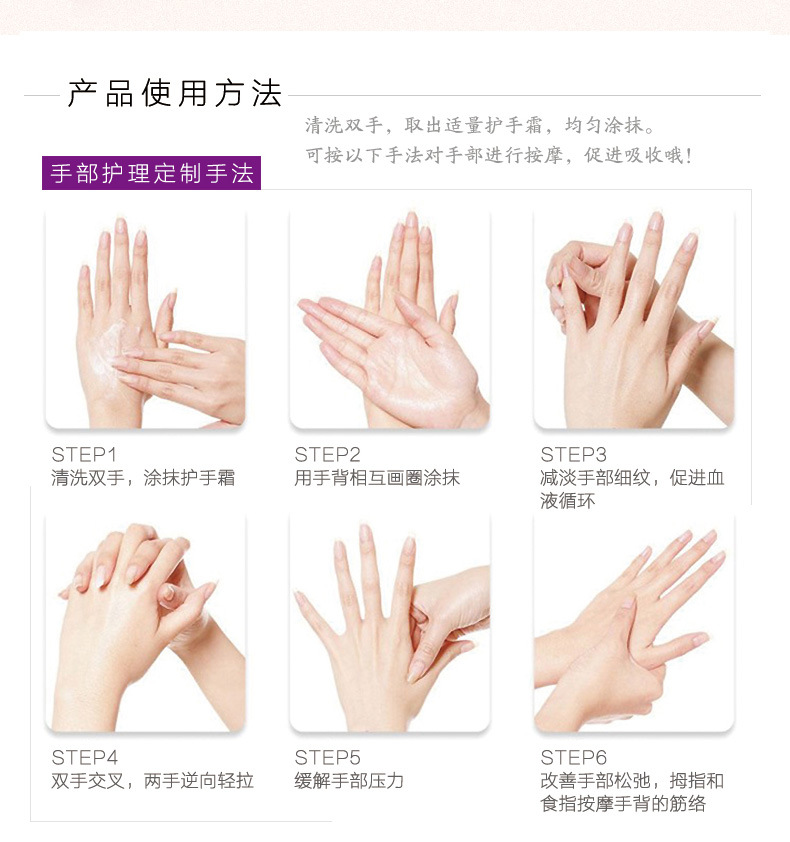 产品使用方法

清洗双手，取出适量护手霜，均匀涂抹。
可按以下手法对手部进行按摩，促进吸收哦！

手部护理定制手法

STEP1
清洗双手，涂抹护手霜

STEP2
用手背相互画圈涂抹

STEP3
减淡手部细纹，促进血液循环

STEP4
双手交叉，两手逆向轻拉

STEP5
缓解手部压力

STEP6
改善手部松弛，拇指和食指按摩手背的筋络