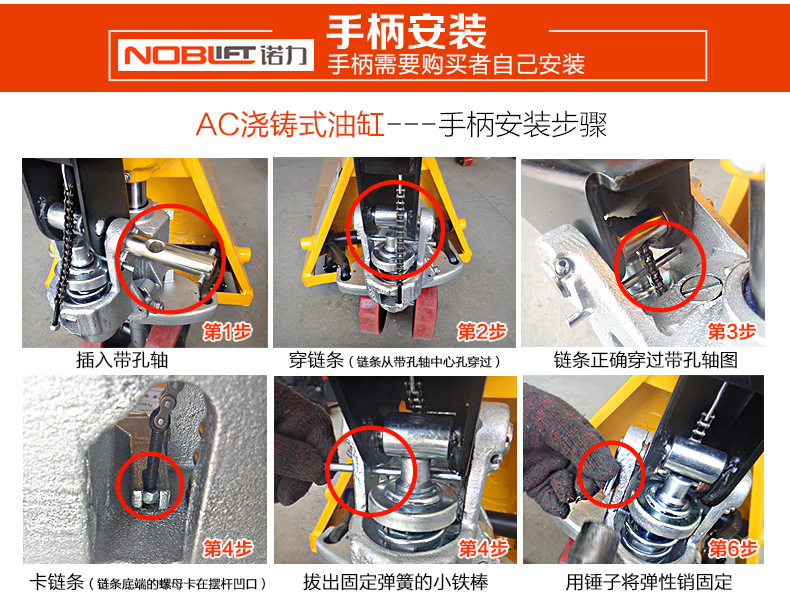 NOBLIFT 诺力

手柄安装

手柄需要购买者自己安装

AC浇铸式油缸---手柄安装步骤

第1步

插入带孔轴

第2步

穿链条（链条从带孔轴中心孔穿过）

第3步

链条正确穿过带孔轴图

第4步

卡链条（链条底端的螺母卡在摆杆凹口）

第4步

拔出固定弹簧的小铁棒

第6步

用锤子将弹性销固定