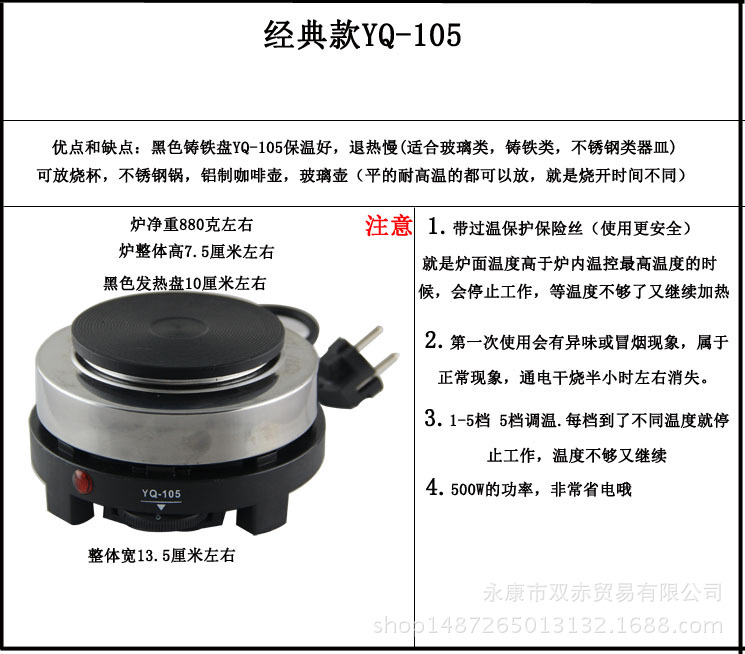 经典款YQ-105

优点和缺点：黑色铸铁盘YQ-105保温好，退热慢(适合玻璃类，铸铁类，不锈钢类器皿)
可放烧杯，不锈钢锅，铝制咖啡壶，玻璃壶（平的耐高温的都可以放，就是烧开时间不同）

炉净重880克左右
炉整体高7.5厘米左右
黑色发热盘10厘米左右

YQ-105

整体宽13.5厘米左右

注意 1. 带过温保护保险丝（使用更安全）
就是炉面温度高于炉内温控最高温度的时候，会停止工作，等温度不够了又继续加热

2. 第一次使用会有异味或冒烟现象，属于正常现象，通电干烧半小时左右消失。

3. 1-5档 5档调温.每档到了不同温度就停止工作，温度不够又继续

4. 500W的功率，非常省电哦

永康市双赤贸易有限公司
shop1487265013132.1688.com