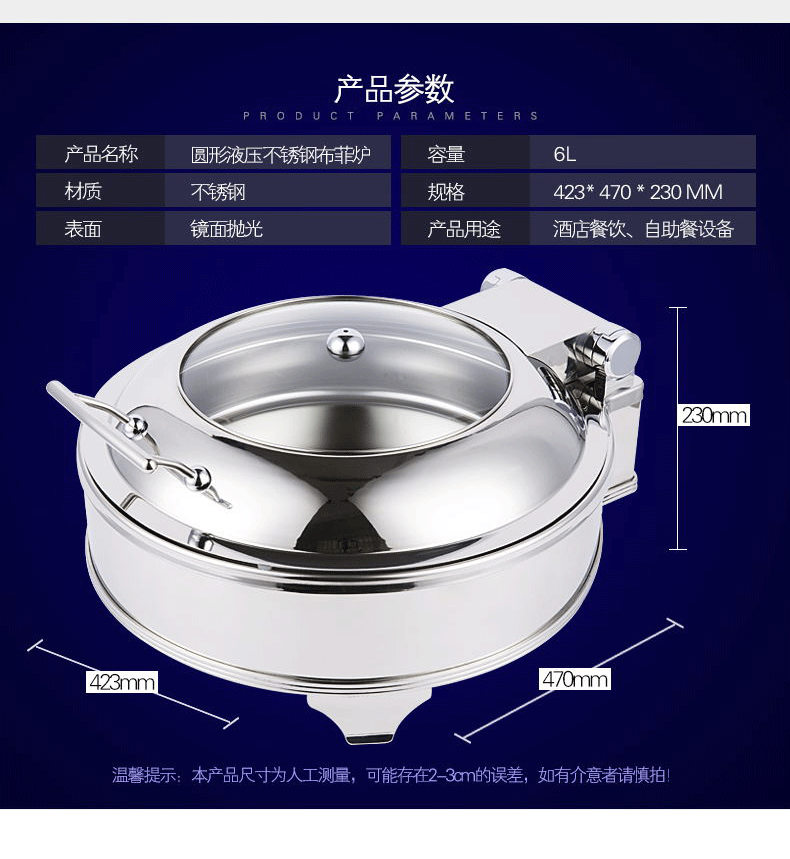 产品参数

PRODUCT PARAMETERS

| 产品名称 | 圆形液压不锈钢布菲炉 | 容量 | 6L |
|---|---|---|---|
| 材质 | 不锈钢 | 规格 | 423* 470 * 230 MM |
| 表面 | 镜面抛光 | 产品用途 | 酒店餐饮、自助餐设备 |

230mm

423mm

470mm

温馨提示：本产品尺寸为人工测量，可能存在2-3cm的误差，如有介意者请慎拍！