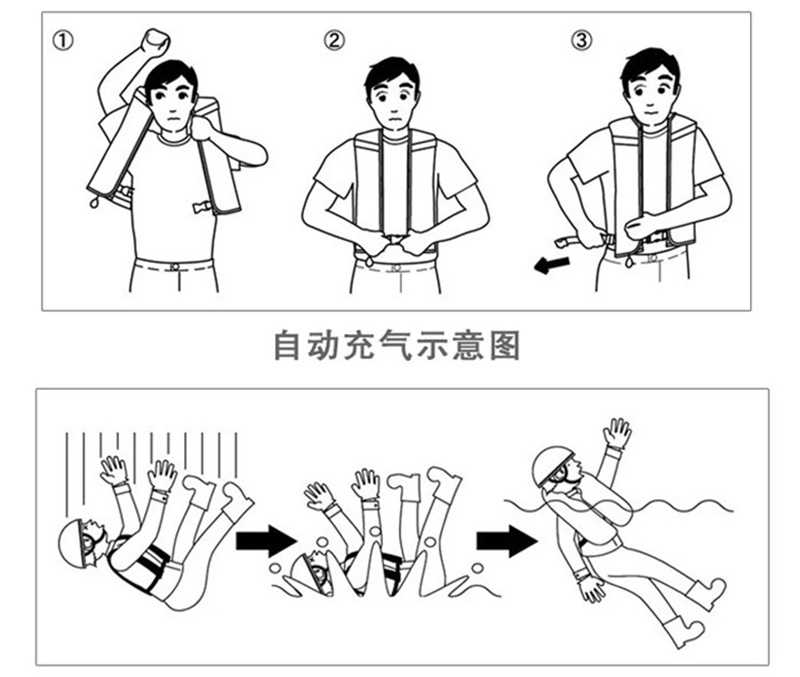 ①

②

③

自动充气示意图