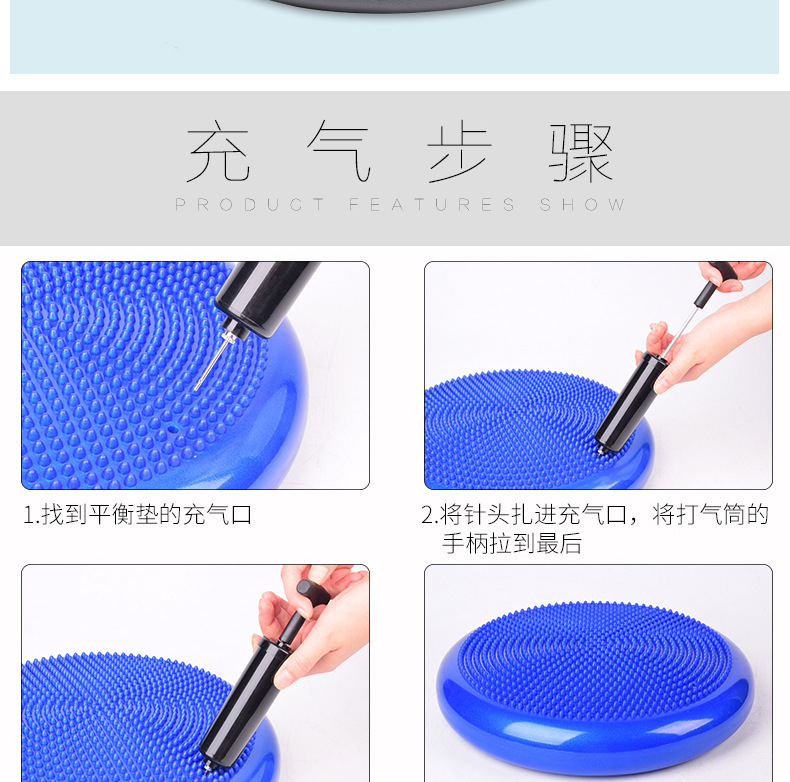 充气步骤
PRODUCT FEATURES SHOW

1.找到平衡垫的充气口

2.将针头扎进充气口，将打气筒的手柄拉到最后