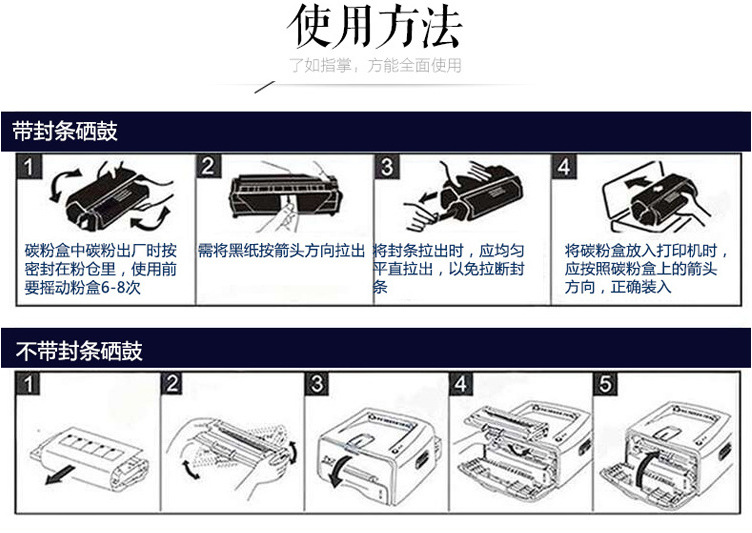 使用方法

了如指掌，方能全面使用

带封条硒鼓

1

碳粉盒中碳粉出厂时按密封在粉仓里，使用前要摇动粉盒6-8次

2

需将黑纸按箭头方向拉出

3

将封条拉出时，应均匀平直拉出，以免拉断封条

4

将碳粉盒放入打印机时，应按照碳粉盒上的箭头方向，正确装入

不带封条硒鼓

1

2

3

4

5