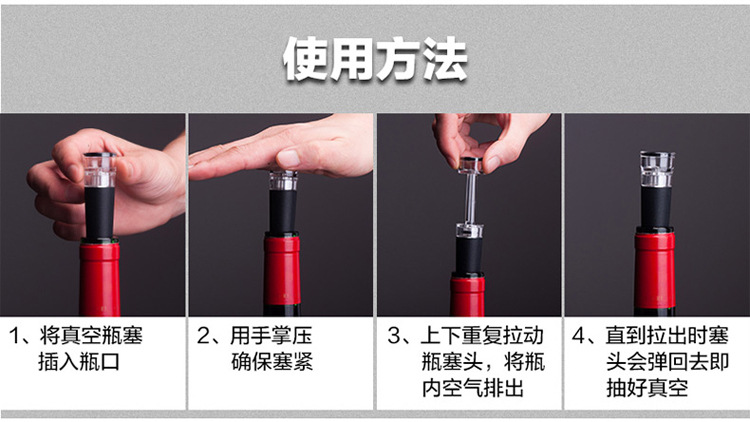 使用方法

1、将真空瓶塞插入瓶口

2、用手掌压确保塞紧

3、上下重复拉动瓶塞头，将瓶内空气排出

4、直到拉出时塞头会弹回去即抽好真空