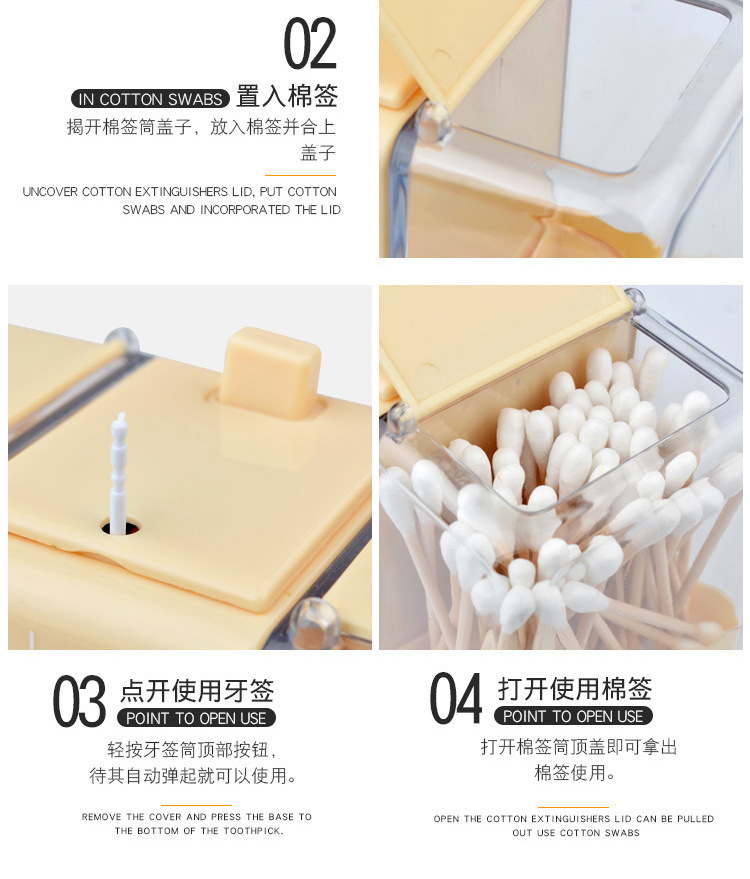 02
IN COTTON SWABS 置入棉签
揭开棉签筒盖子，放入棉签并合上盖子

UNCOVER COTTON EXTINGUISHERS LID, PUT COTTON SWABS AND INCORPORATED THE LID

03 点开使用牙签
POINT TO OPEN USE
轻按牙签筒顶部按钮，待其自动弹起就可以使用。

REMOVE THE COVER AND PRESS THE BASE TO THE BOTTOM OF THE TOOTHPICK.

04 打开使用棉签
POINT TO OPEN USE
打开棉签筒顶盖即可拿出棉签使用。

OPEN THE COTTON EXTINGUISHERS LID CAN BE PULLED OUT USE COTTON SWABS