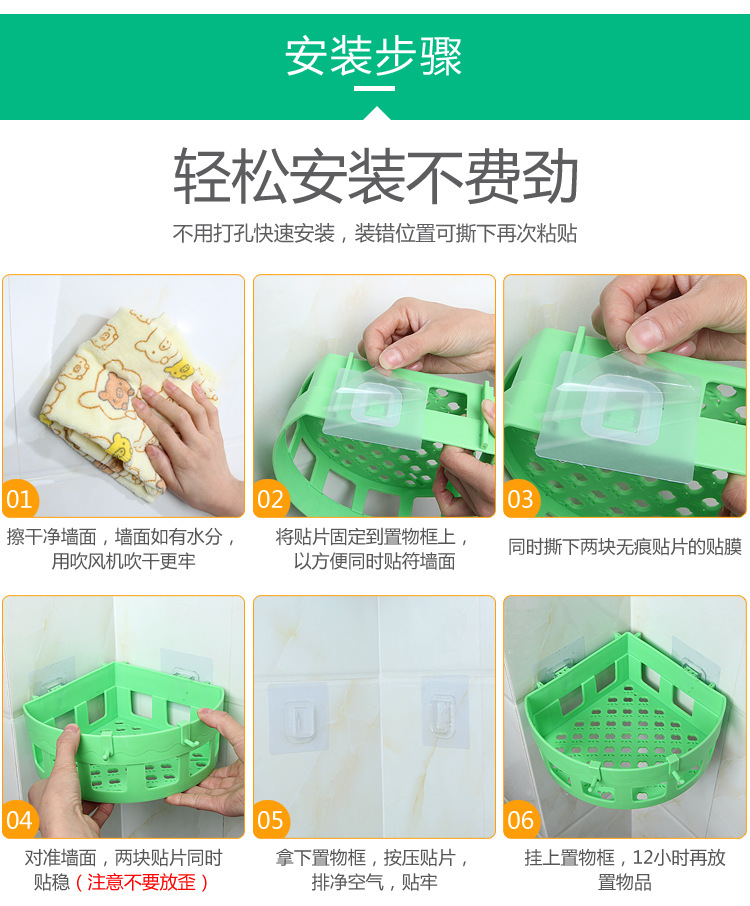 安装步骤

轻松安装不费劲

不用打孔快速安装，装错位置可撕下再次粘贴

01
擦干净墙面，墙面如有水分，用吹风机吹干更牢

02
将贴片固定到置物框上，以方便同时贴符墙面

03
同时撕下两块无痕贴片的贴膜

04
对准墙面，两块贴片同时贴稳（注意不要放歪）

05
拿下置物框，按压贴片，排净空气，贴牢

06
挂上置物框，12小时再放置物品