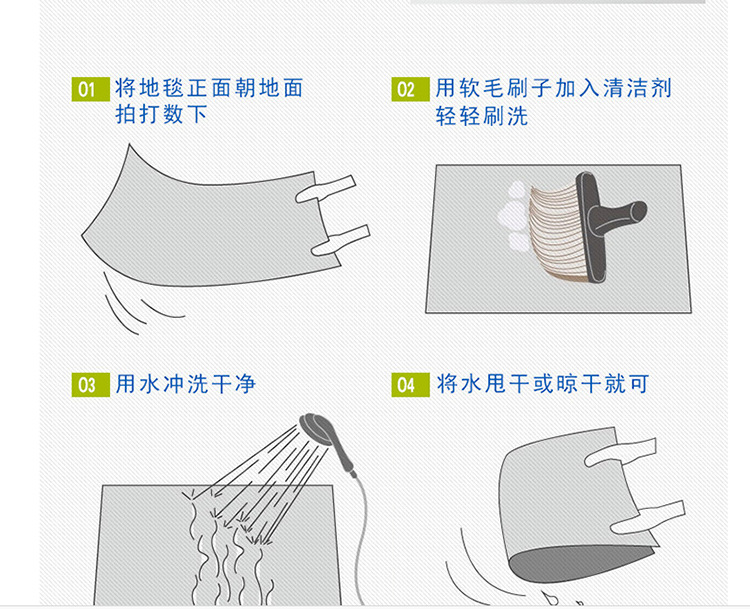 01 将地毯正面朝地面拍打数下

02 用软毛刷子加入清洁剂轻轻刷洗

03 用水冲洗干净

04 将水甩干或晾干就可