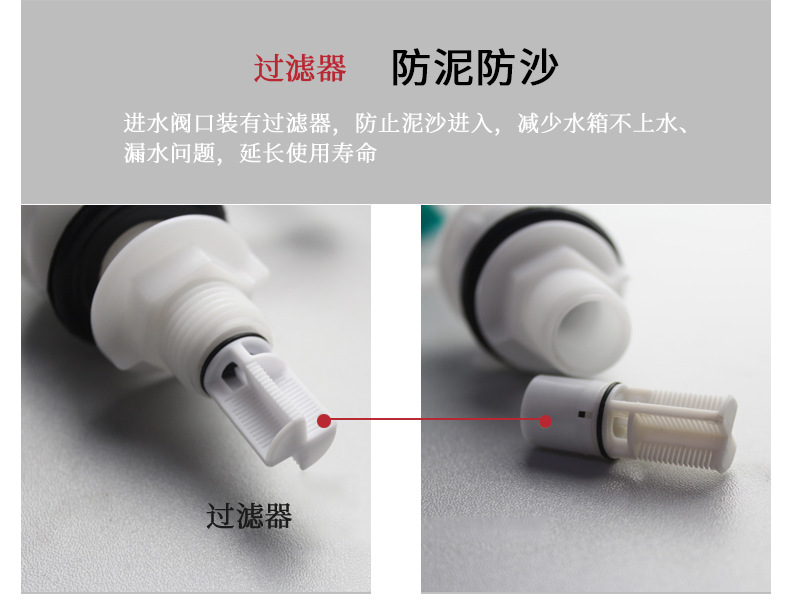 过滤器 防泥防沙

进水阀口装有过滤器，防止泥沙进入，减少水箱不上水、漏水问题，延长使用寿命

过滤器