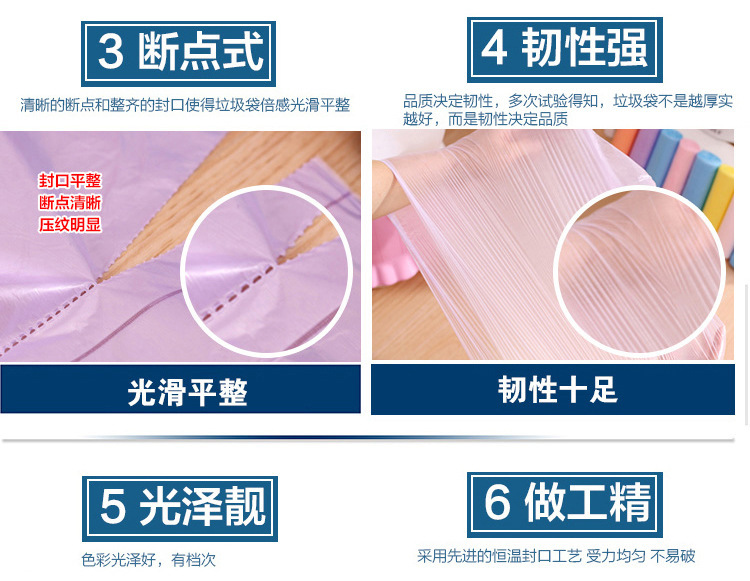 3 断点式

清晰的断点和整齐的封口使得垃圾袋倍感光滑平整

封口平整
断点清晰
压纹明显

光滑平整

4 韧性强

品质决定韧性，多次试验得知，垃圾袋不是越厚实越好，而是韧性决定品质

韧性十足

5 光泽靓

色彩光泽好，有档次

6 做工精

采用先进的恒温封口工艺 受力均匀 不易破