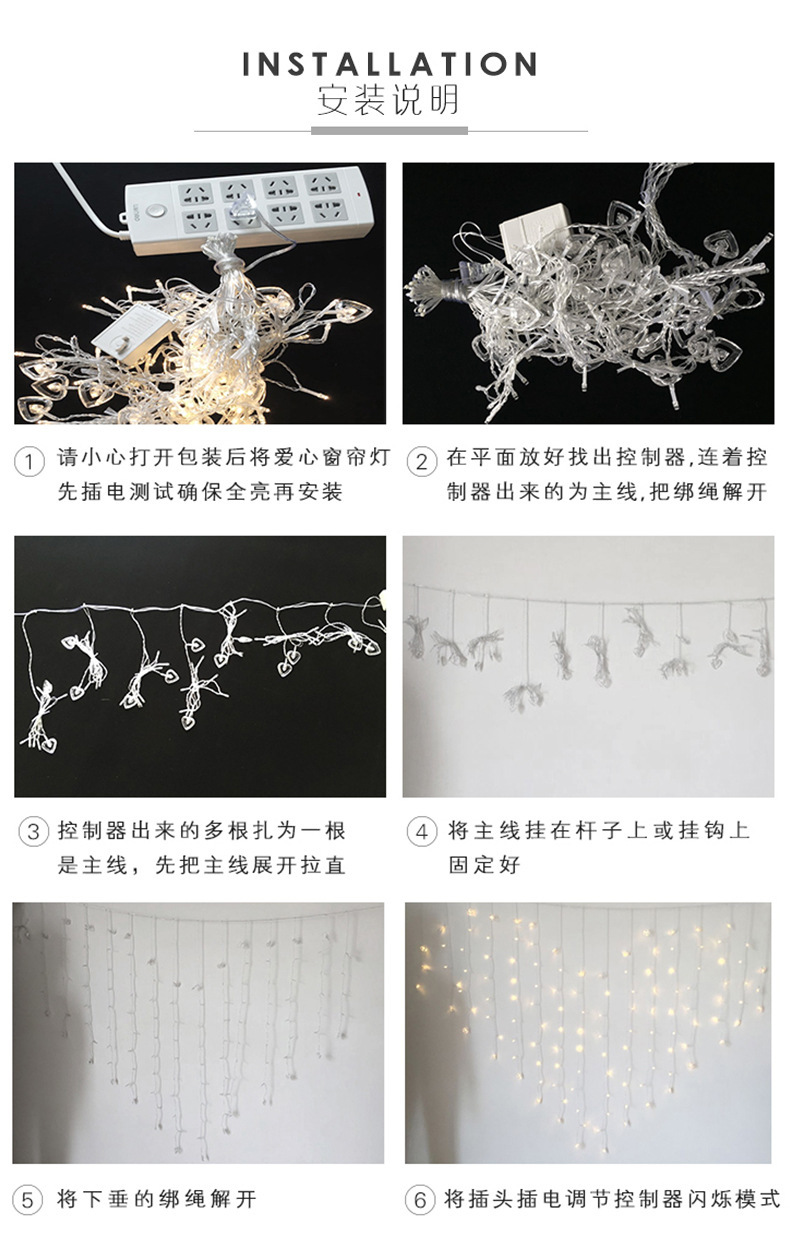 INSTALLATION
安装说明

1 请小心打开包装后将爱心窗帘灯先插电测试确保全亮再安装

2 在平面放好找出控制器,连着控制器出来的为主线,把绑绳解开

3 控制器出来的多根扎为一根是主线，先把主线展开拉直

4 将主线挂在杆子上或挂钩上固定好

5 将下垂的绑绳解开

6 将插头插电调节控制器闪烁模式