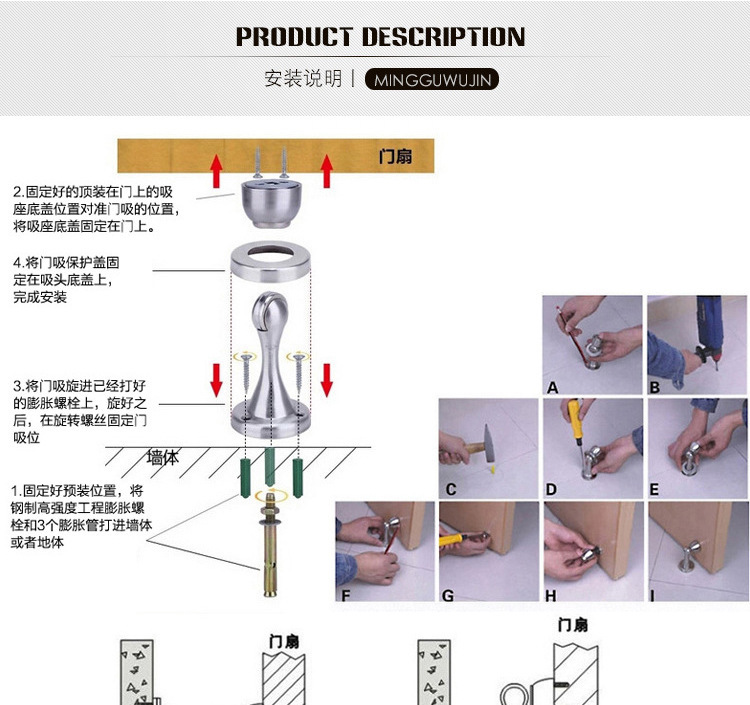 PRODUCT DESCRIPTION

安装说明 | MINGGUWUJIN

门扇

2.固定好的顶装在门上的吸座底盖位置对准门吸的位置，将吸座底盖固定在门上。

4.将门吸保护盖固定在吸头底盖上，完成安装

3.将门吸旋进已经打好的膨胀螺栓上，旋好之后，在旋转螺丝固定门吸位

墙体

1.固定好预装位置，将钢制高强度工程膨胀螺栓和3个膨胀管打进墙体或者地体

A

B

C

D

E

F

G

H

I

门扇

门扇