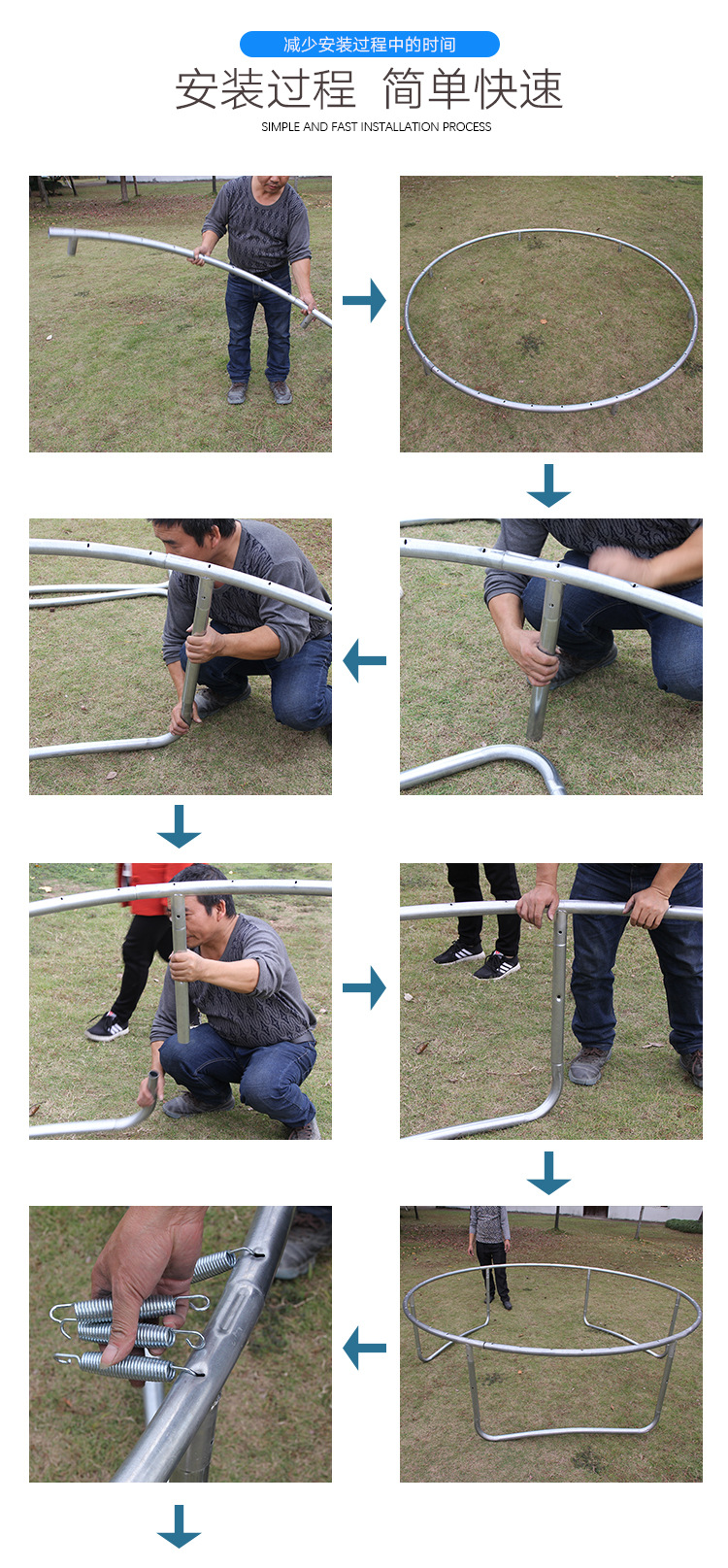 减少安装过程中的时间

安装过程 简单快速

SIMPLE AND FAST INSTALLATION PROCESS