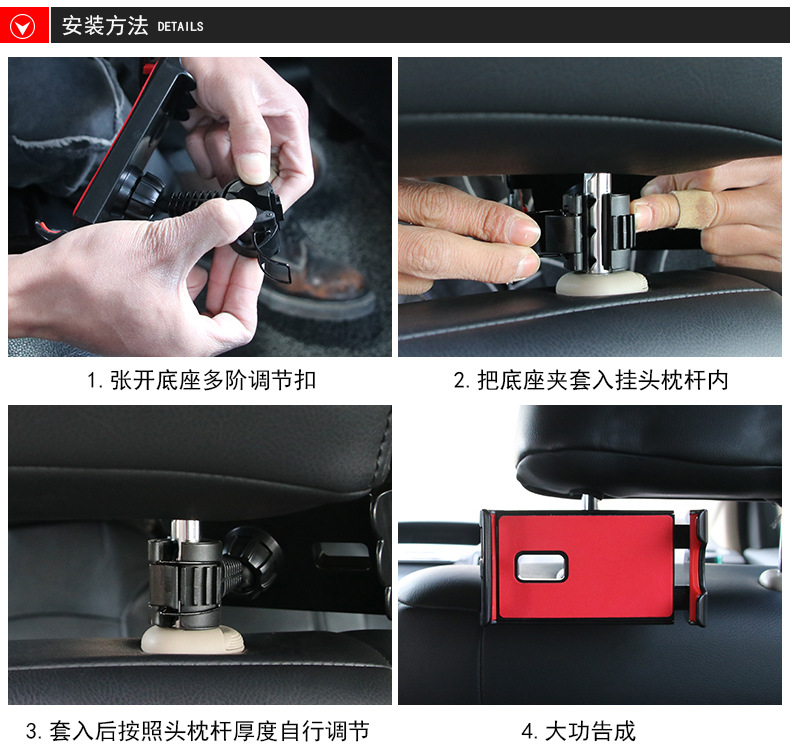 安装方法 DETAILS

1. 张开底座多阶调节扣

2. 把底座夹套入挂头枕杆内

3. 套入后按照头枕杆厚度自行调节

4. 大功告成