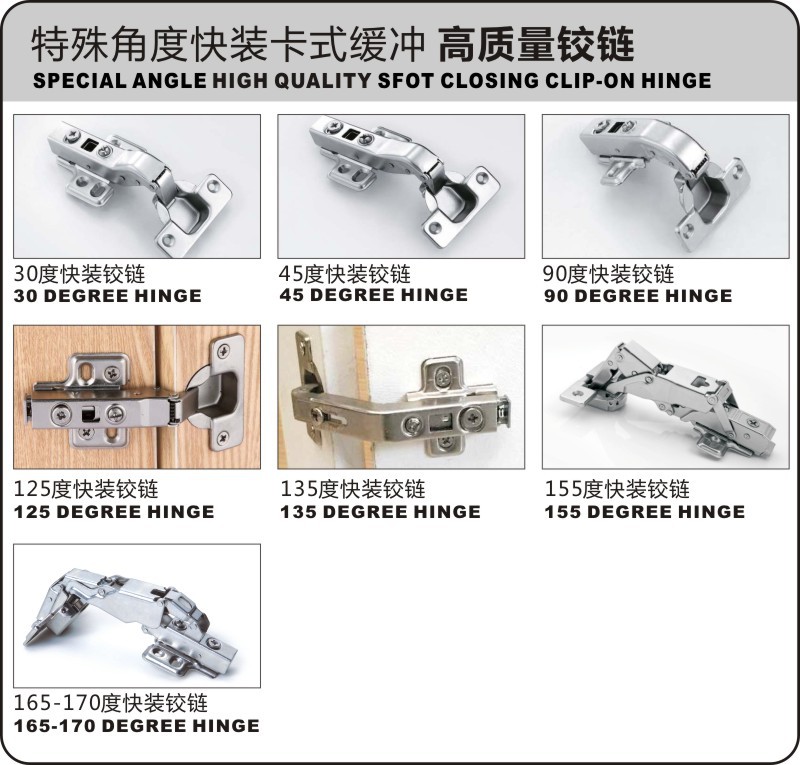 特殊角度快装卡式缓冲 高质量铰链
SPECIAL ANGLE HIGH QUALITY SFOT CLOSING CLIP-ON HINGE

30度快装铰链
30 DEGREE HINGE

45度快装铰链
45 DEGREE HINGE

90度快装铰链
90 DEGREE HINGE

125度快装铰链
125 DEGREE HINGE

135度快装铰链
135 DEGREE HINGE

155度快装铰链
155 DEGREE HINGE

165-170度快装铰链
165-170 DEGREE HINGE