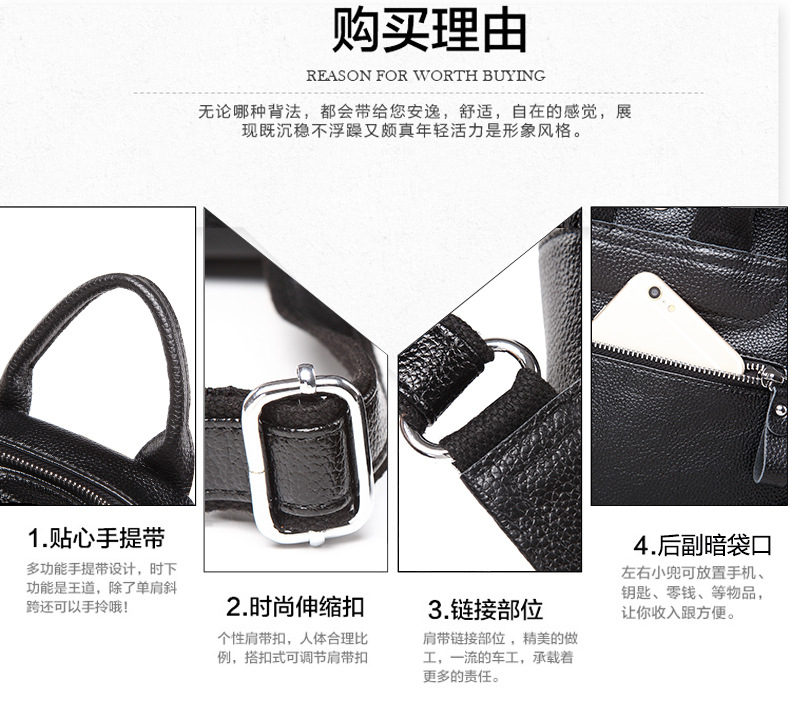 购买理由

REASON FOR WORTH BUYING

无论哪种背法，都会带给您安逸，舒适，自在的感觉，展现既沉稳不浮躁又颇真年轻活力是形象风格。

1.贴心手提带

多功能手提带设计，时下功能是王道，除了单肩斜跨还可以手拎哦！

2.时尚伸缩扣

个性肩带扣，人体合理比例，搭扣式可调节肩带扣

3.链接部位

肩带链接部位，精美的做工，一流的车工，承载着更多的责任。

4.后副暗袋口

左右小兜可放置手机、钥匙、零钱、等物品，让你收入跟方便。