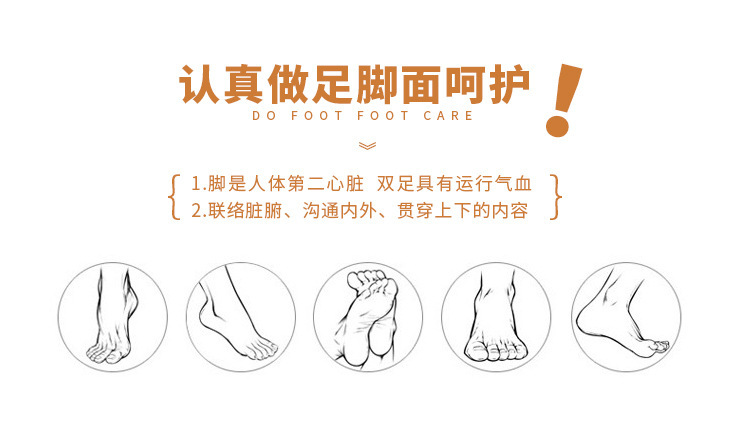 认真做足脚面呵护!
DO FOOT FOOT CARE

1.脚是人体第二心脏 双足具有运行气血
2.联络脏腑、沟通内外、贯穿上下的内容