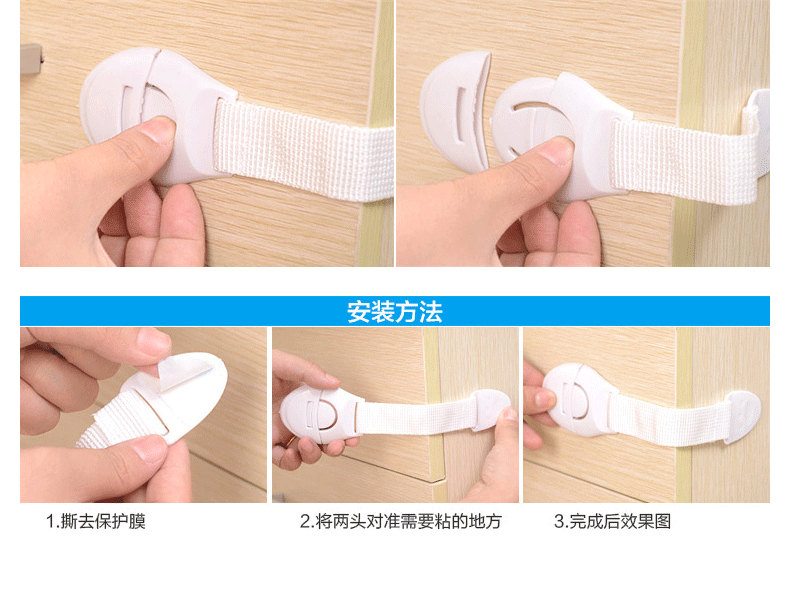 安装方法

1.撕去保护膜

2.将两头对准需要粘的地方

3.完成后效果图