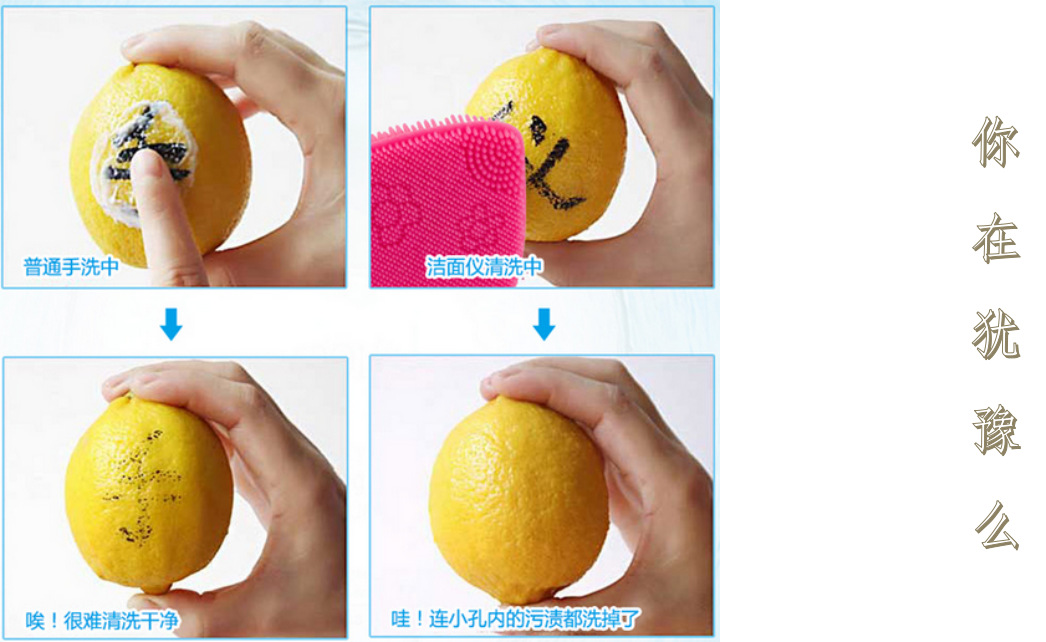 普通手洗中

洁面仪清洗中

唉！很难清洗干净

哇！连小孔内的污渍都洗掉了

你在犹豫么