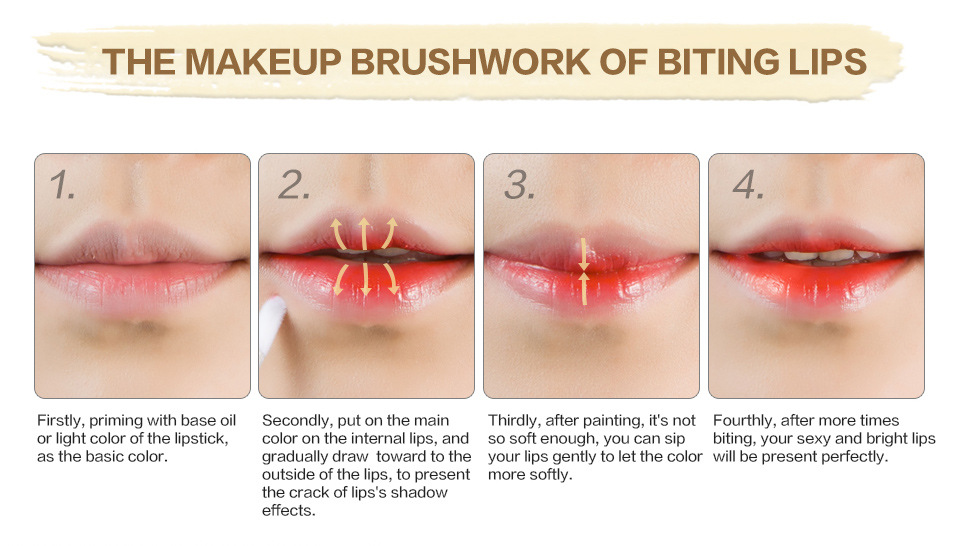 THE MAKEUP BRUSHWORK OF BITING LIPS

1.

Firstly, priming with base oil or light color of the lipstick, as the basic color.

2.

Secondly, put on the main color on the internal lips, and gradually draw toward to the outside of the lips, to present the crack of lips's shadow effects.

3.

Thirdly, after painting, it's not so soft enough, you can sip your lips gently to let the color more softly.

4.

Fourthly, after more times biting, your sexy and bright lips will be present perfectly.