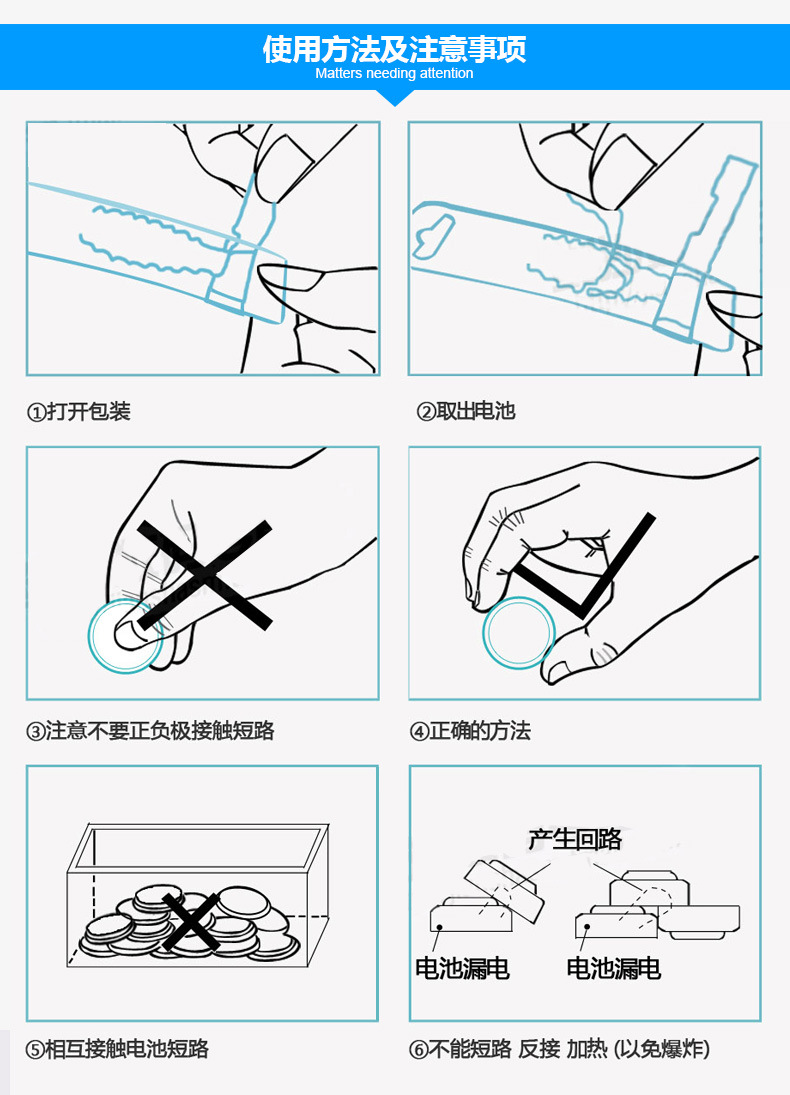 使用方法及注意事项
Matters needing attention

①打开包装

②取出电池

③注意不要正负极接触短路

④正确的方法

⑤相互接触电池短路

产生回路
电池漏电
电池漏电

⑥不能短路 反接 加热 (以免爆炸)