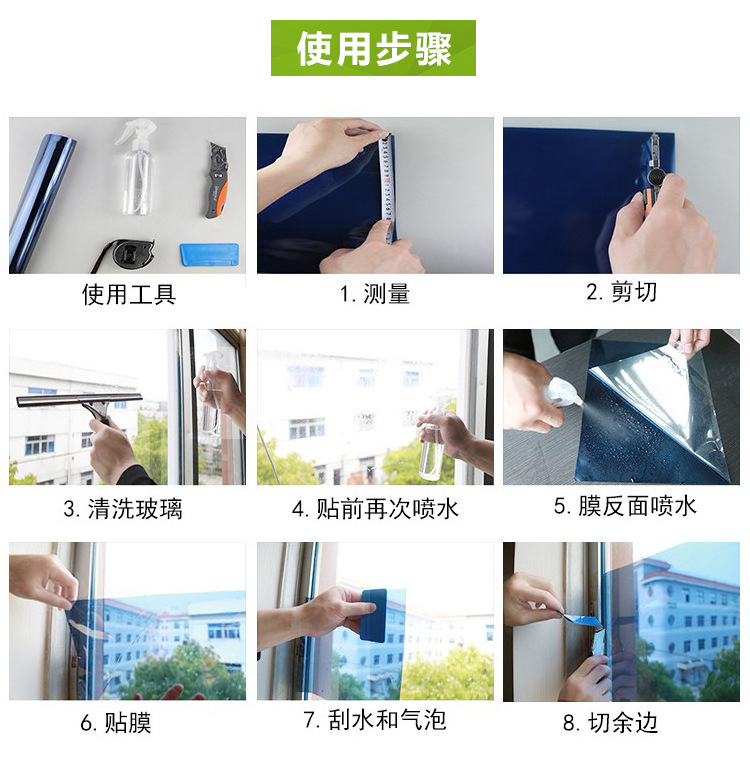 使用步骤

使用工具

1. 测量

2. 剪切

3. 清洗玻璃

4. 贴前再次喷水

5. 膜反面喷水

6. 贴膜

7. 刮水和气泡

8. 切余边