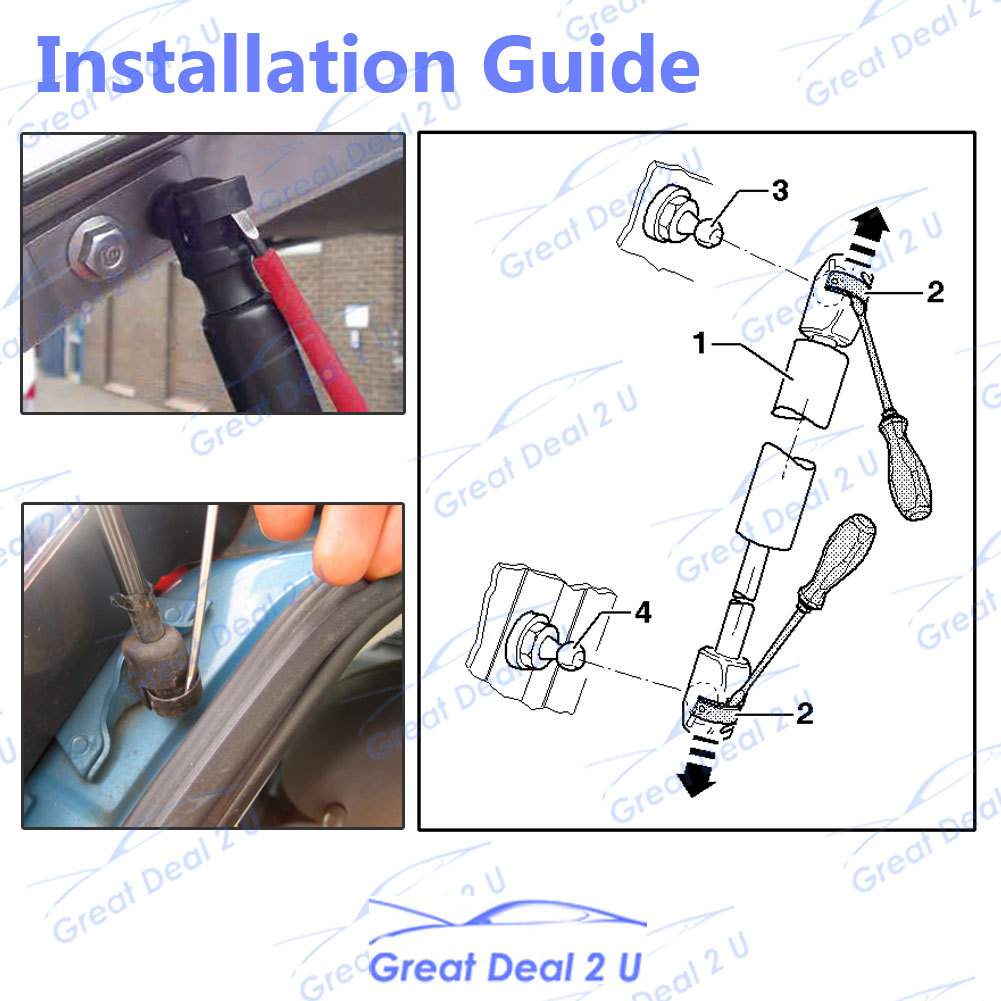 Installation Guide

3
2
1
4
2

Great Deal 2 U