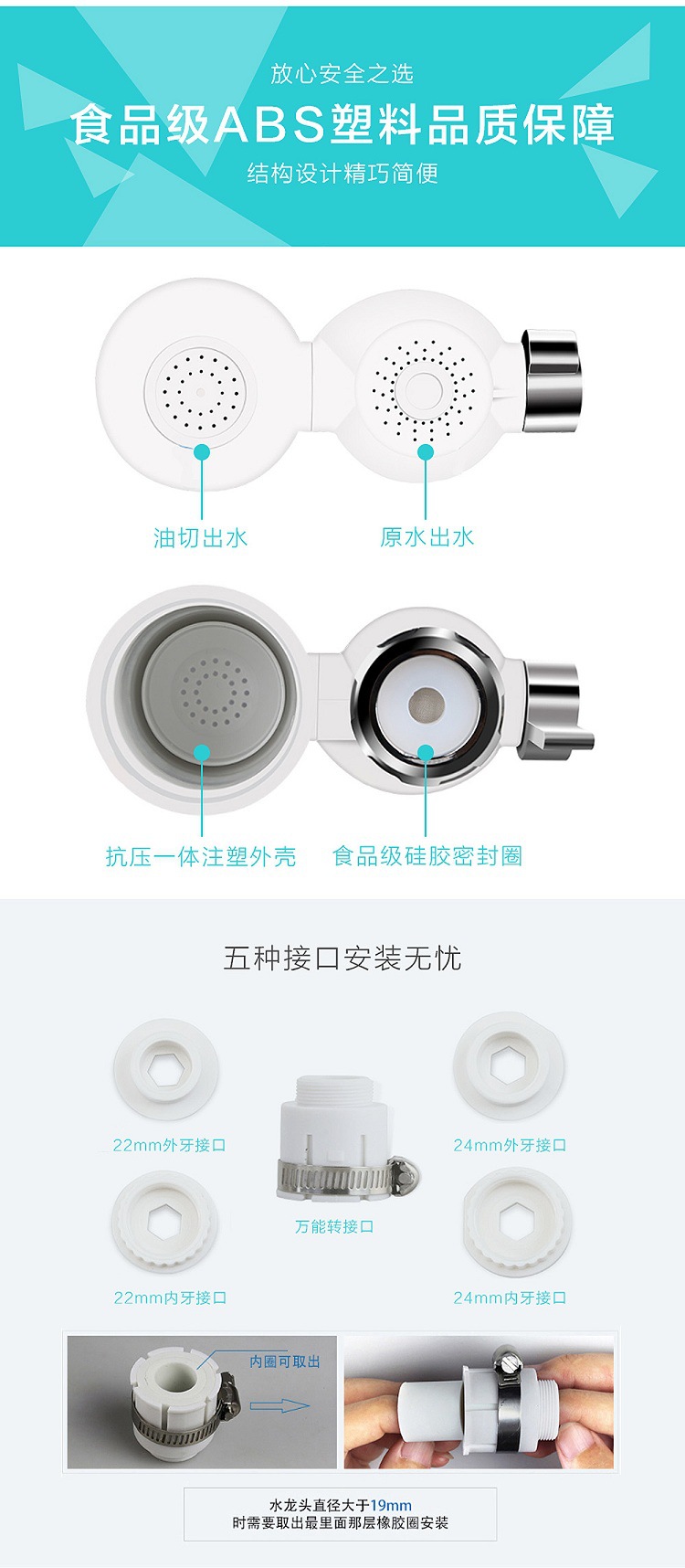 放心安全之选

食品级ABS塑料品质保障

结构设计精巧简便

油切出水

原水出水

抗压一体注塑外壳

食品级硅胶密封圈

五种接口安装无忧

22mm外牙接口

24mm外牙接口

万能转接口

22mm内牙接口

24mm内牙接口

内圈可取出

水龙头直径大于19mm
时需要取出最里面那层橡胶圈安装