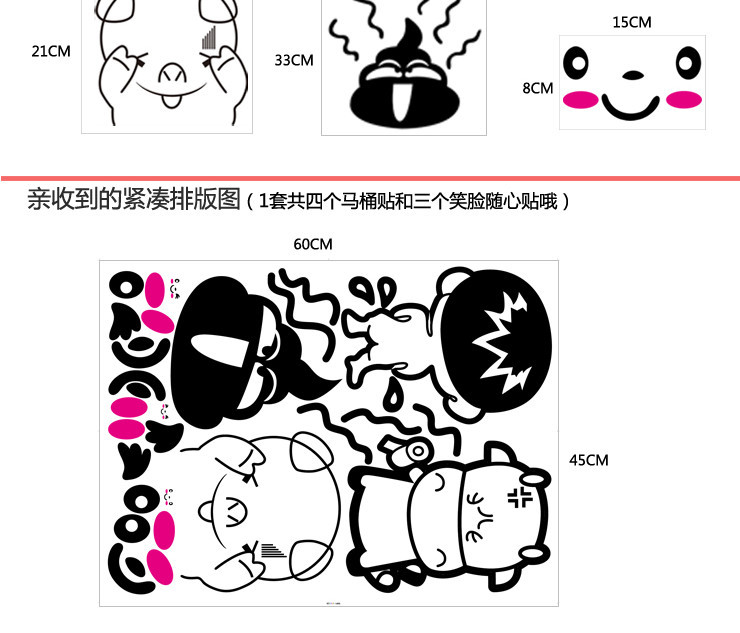 21CM

33CM

15CM

8CM

亲收到的紧凑排版图（1套共四个马桶贴和三个笑脸随心贴哦）

60CM

45CM