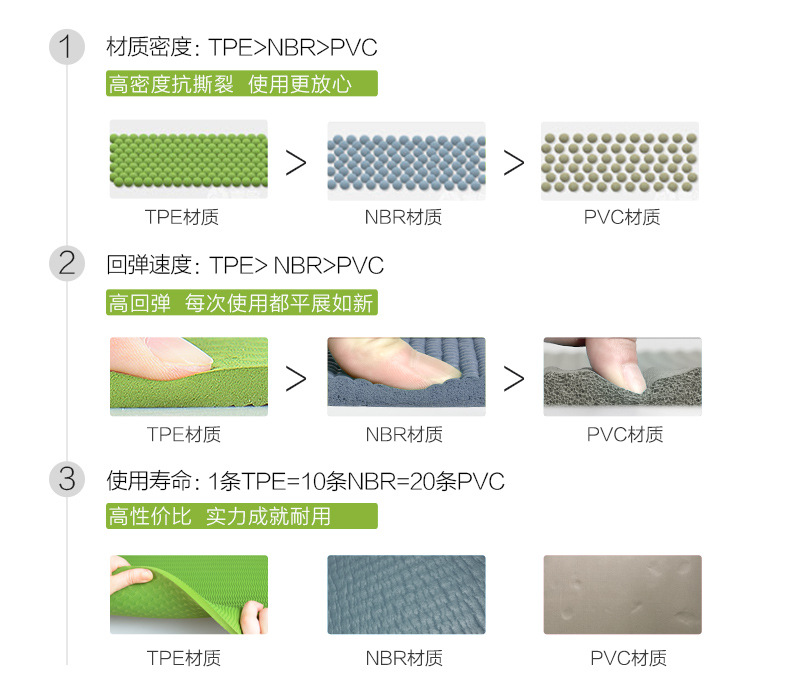 1 材质密度：TPE>NBR>PVC

高密度抗撕裂 使用更放心

> >

TPE材质 NBR材质 PVC材质

2 回弹速度：TPE> NBR>PVC

高回弹 每次使用都平展如新

> >

TPE材质 NBR材质 PVC材质

3 使用寿命：1条TPE=10条NBR=20条PVC

高性价比 实力成就耐用

TPE材质 NBR材质 PVC材质